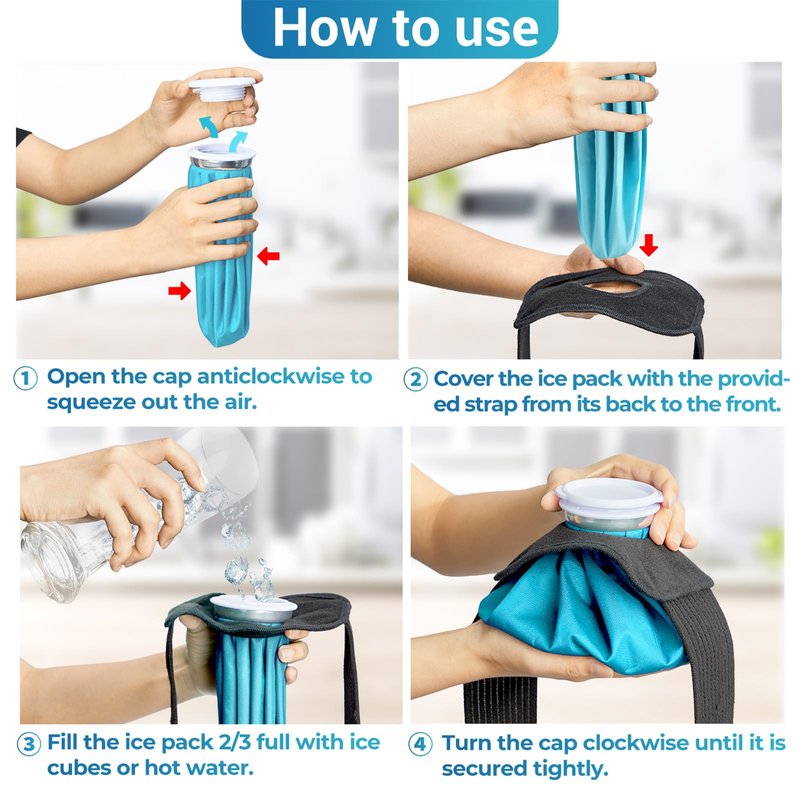 How to use

① Open the cap anticlockwise to squeeze out the air.

② Cover the ice pack with the provided strap from its back to the front.

③ Fill the ice pack 2/3 full with ice cubes or hot water.

④ Turn the cap clockwise until it is secured tightly.