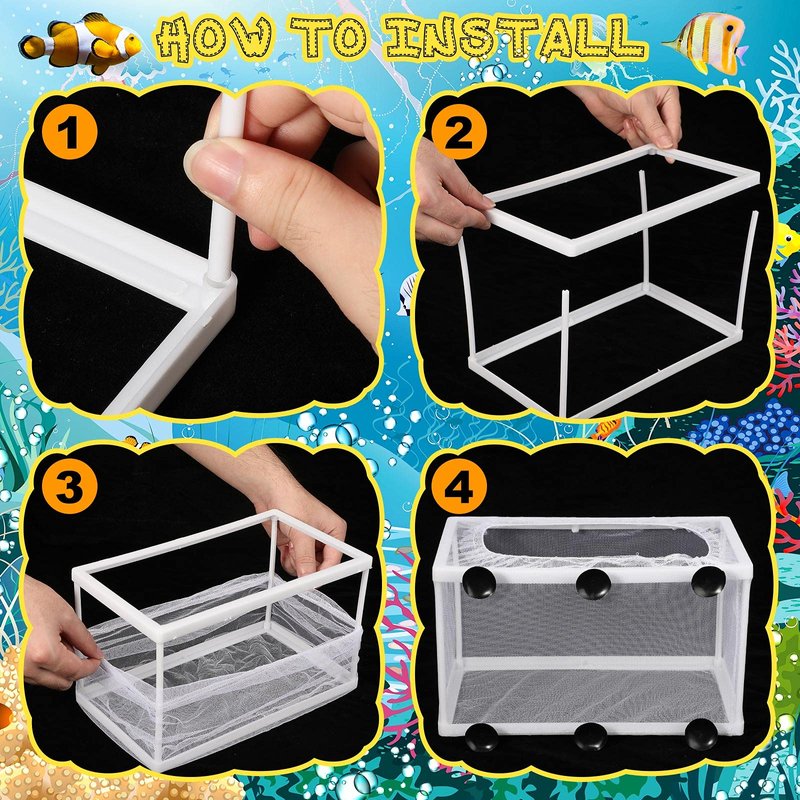 HOW TO INSTALL

1

2

3

4