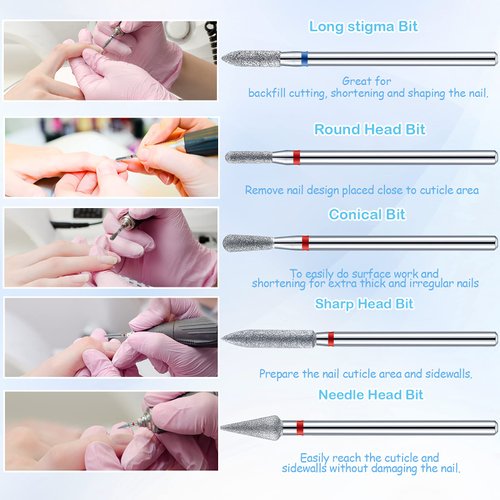 Long stigma Bit

Great for backfill cutting, shortening and shaping the nail.

Round Head Bit

Remove nail design placed close to cuticle area

Conical Bit

To easily do surface work and shortening for extra thick and irregular nails

Sharp Head Bit

Prepare the nail cuticle area and sidewalls.

Needle Head Bit

Easily reach the cuticle and sidewalls without damaging the nail.