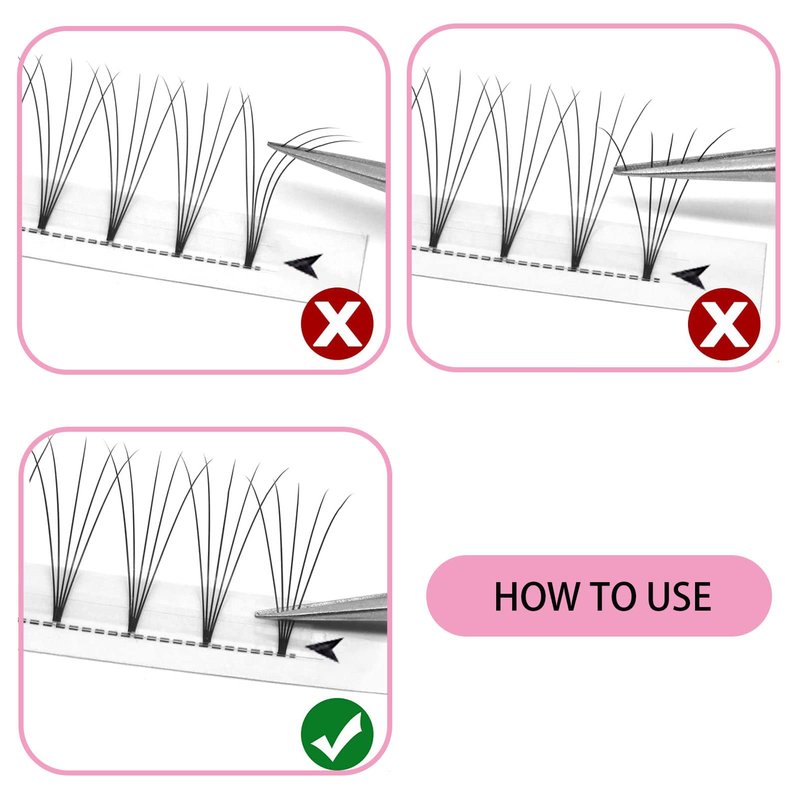 HOW TO USE