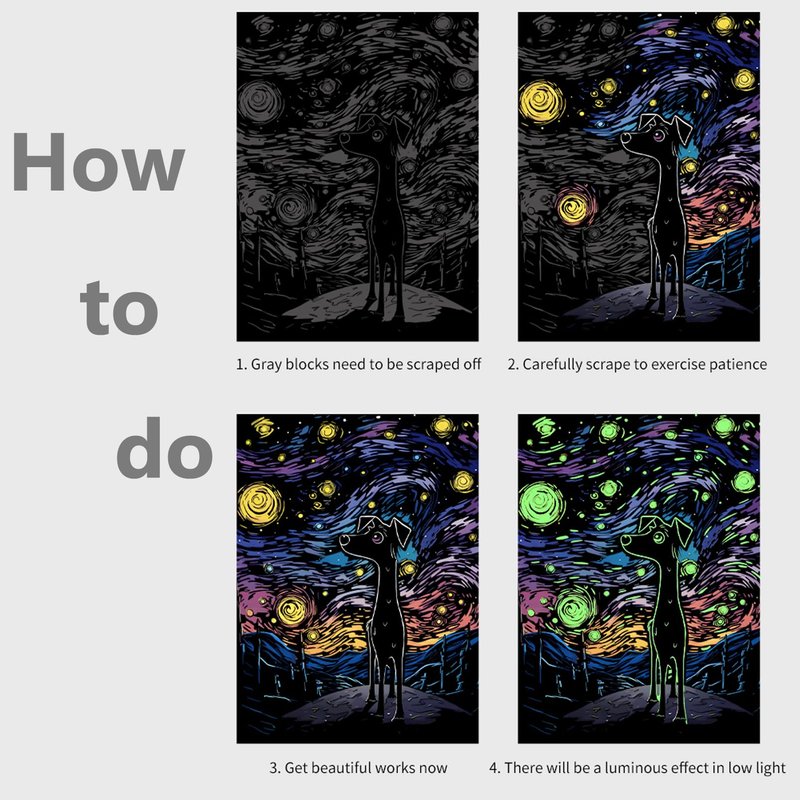 How to do

1. Gray blocks need to be scraped off

2. Carefully scrape to exercise patience

3. Get beautiful works now

4. There will be a luminous effect in low light