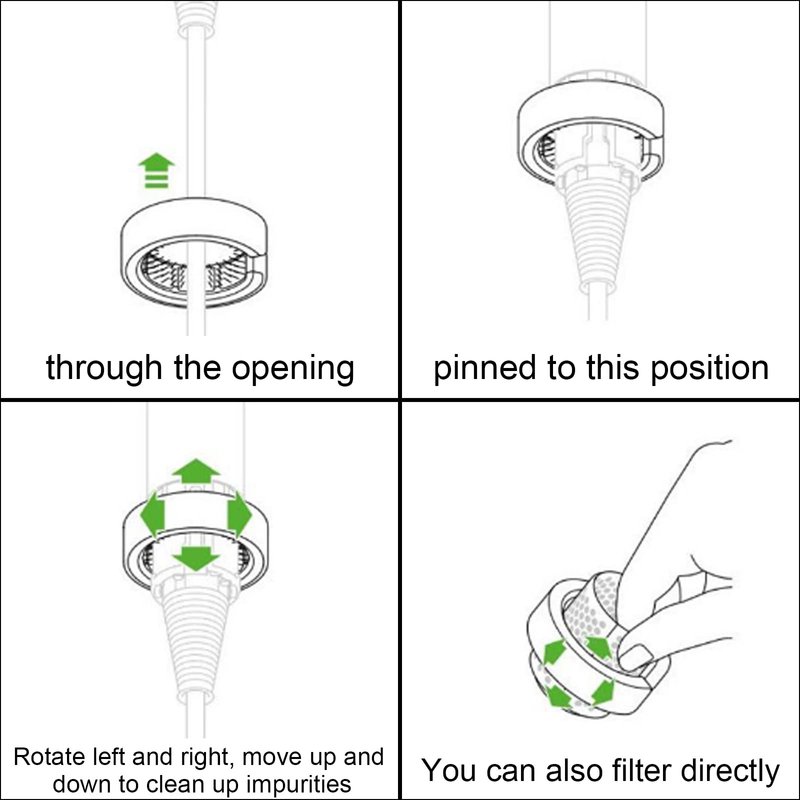 through the opening

pinned to this position

Rotate left and right, move up and down to clean up impurities

You can also filter directly