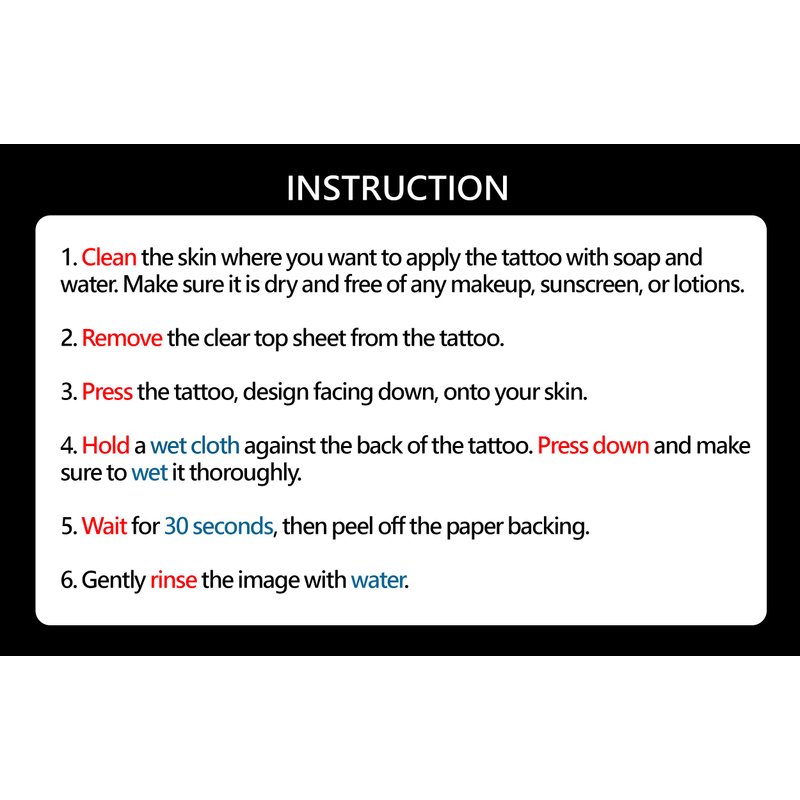 INSTRUCTION

1. Clean the skin where you want to apply the tattoo with soap and water. Make sure it is dry and free of any makeup, sunscreen, or lotions.

2. Remove the clear top sheet from the tattoo.

3. Press the tattoo, design facing down, onto your skin.

4. Hold a wet cloth against the back of the tattoo. Press down and make sure to wet it thoroughly.

5. Wait for 30 seconds, then peel off the paper backing.

6. Gently rinse the image with water.