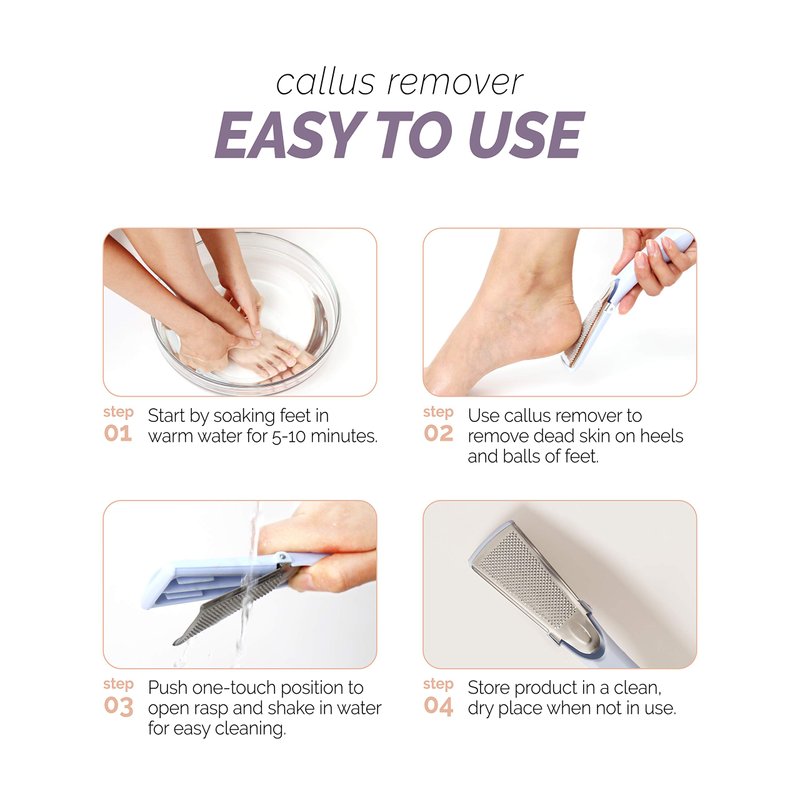 callus remover
EASY TO USE

step
01 Start by soaking feet in warm water for 5-10 minutes.

step
02 Use callus remover to remove dead skin on heels and balls of feet.

step
03 Push one-touch position to open rasp and shake in water for easy cleaning.

step
04 Store product in a clean, dry place when not in use.