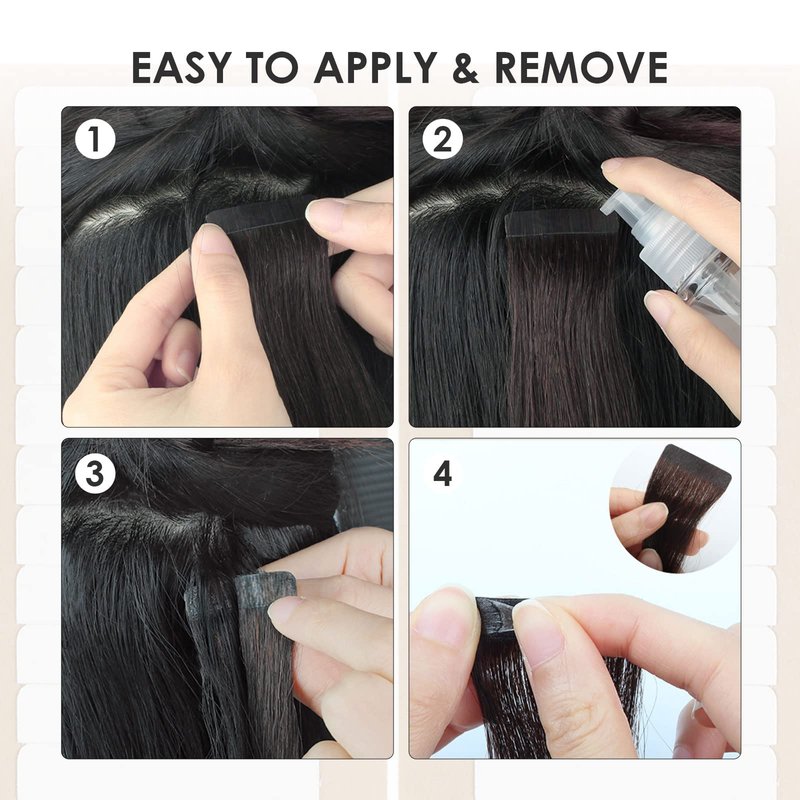 EASY TO APPLY & REMOVE

1

2

3

4