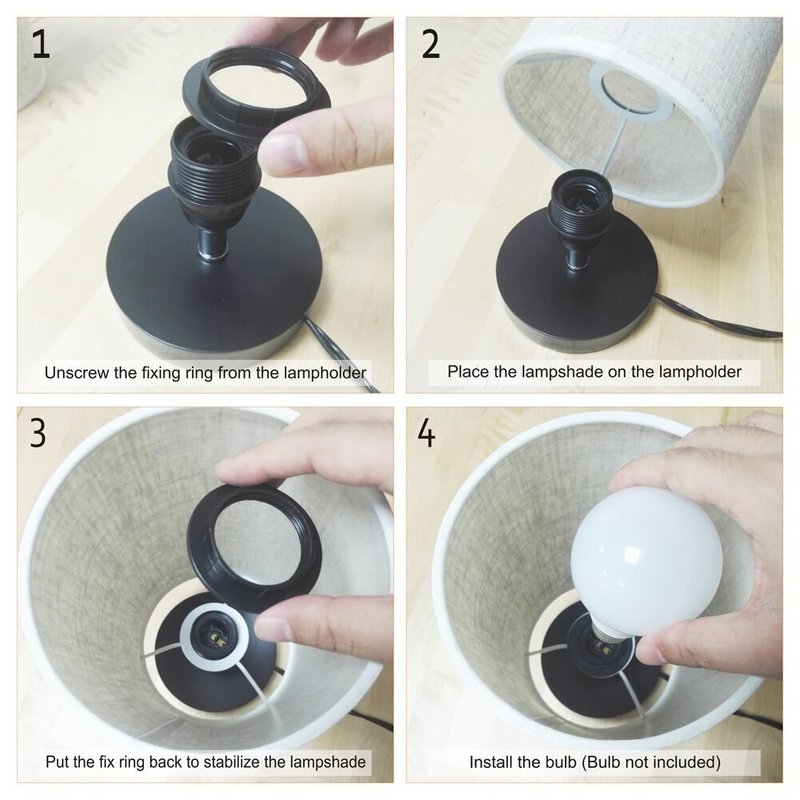 1

Unscrew the fixing ring from the lampholder

2

Place the lampshade on the lampholder

3

Put the fix ring back to stabilize the lampshade

4

Install the bulb (Bulb not included)