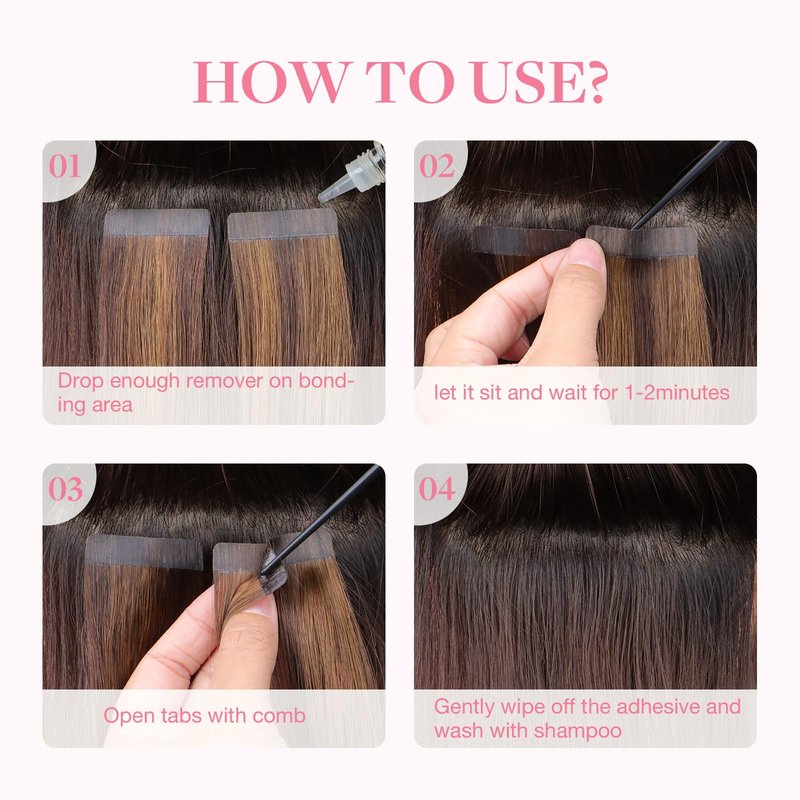 HOW TO USE?

01

Drop enough remover on bonding area

02

let it sit and wait for 1-2minutes

03

Open tabs with comb

04

Gently wipe off the adhesive and wash with shampoo