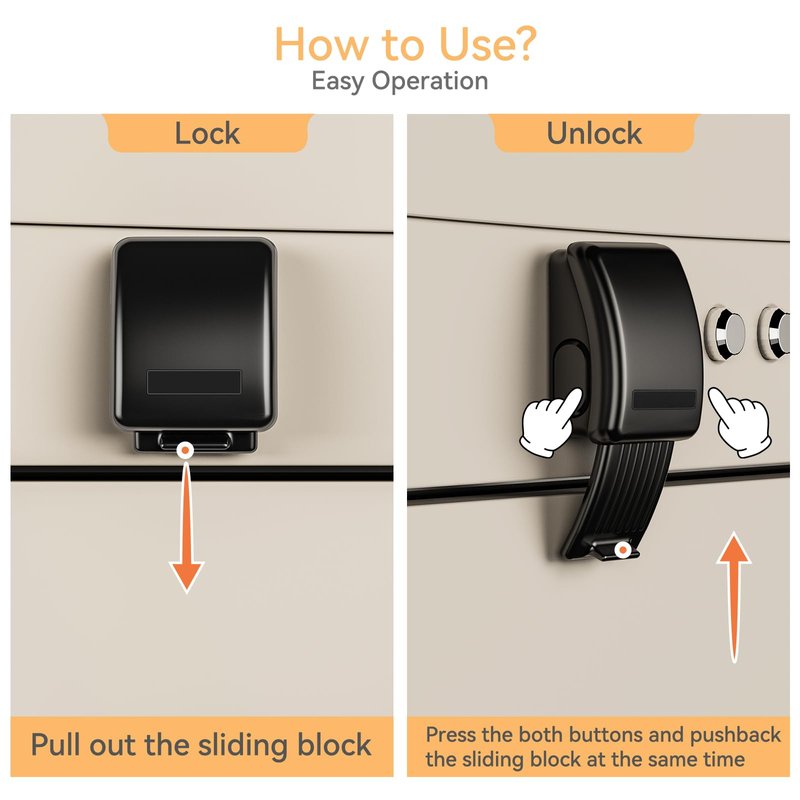 How to Use?
Easy Operation

Lock

Pull out the sliding block

Unlock

Press the both buttons and pushback the sliding block at the same time