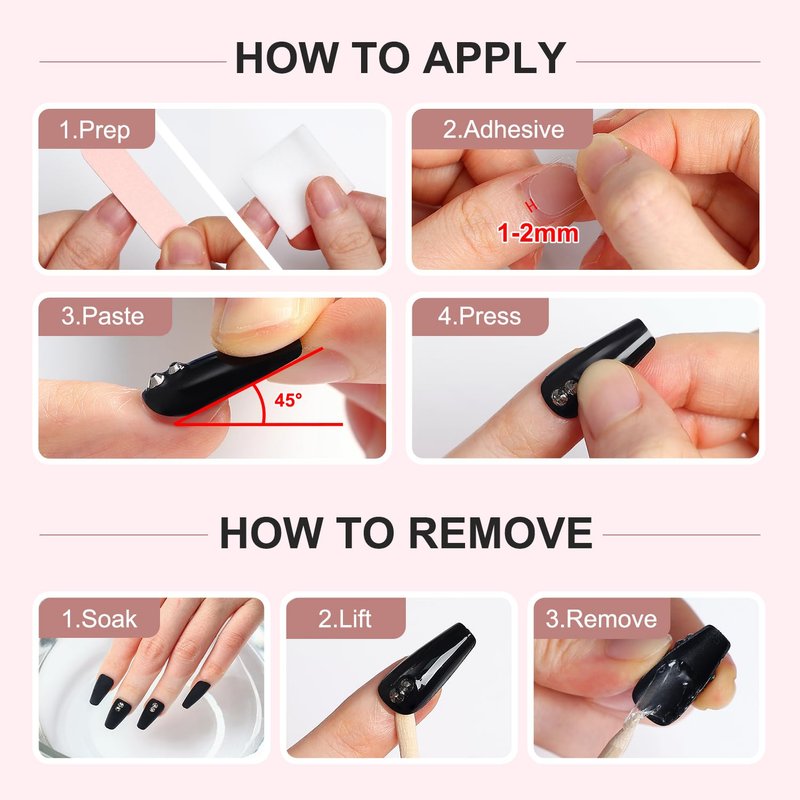 HOW TO APPLY

1.Prep

2.Adhesive

1-2mm

3.Paste

45°

4.Press

HOW TO REMOVE

1.Soak

2.Lift

3.Remove