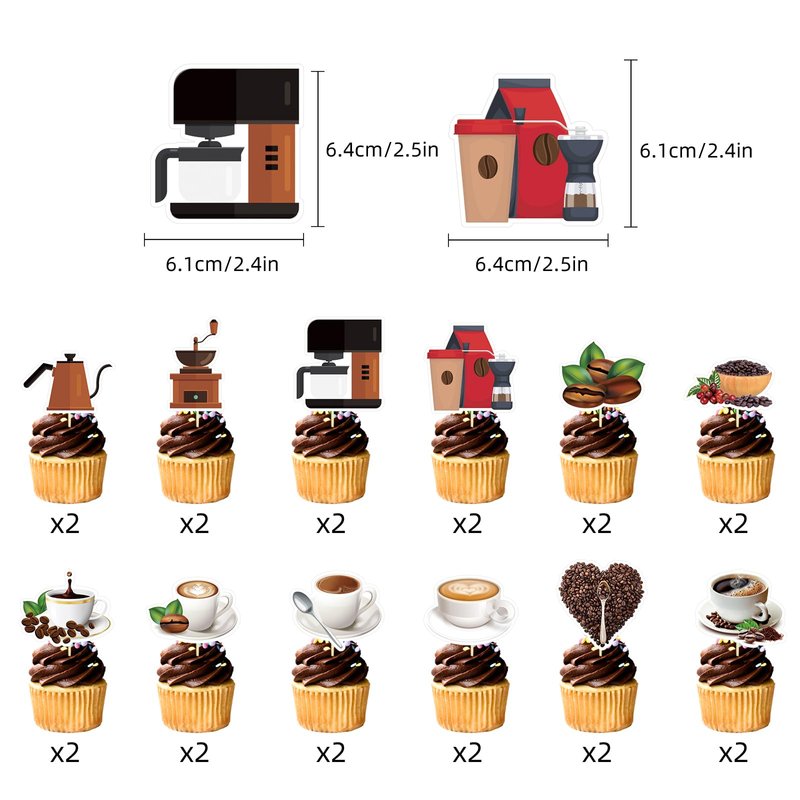 6.4cm/2.5in
6.1cm/2.4in
6.1cm/2.4in
6.4cm/2.5in

x2 x2 x2 x2 x2 x2

x2 x2 x2 x2 x2 x2