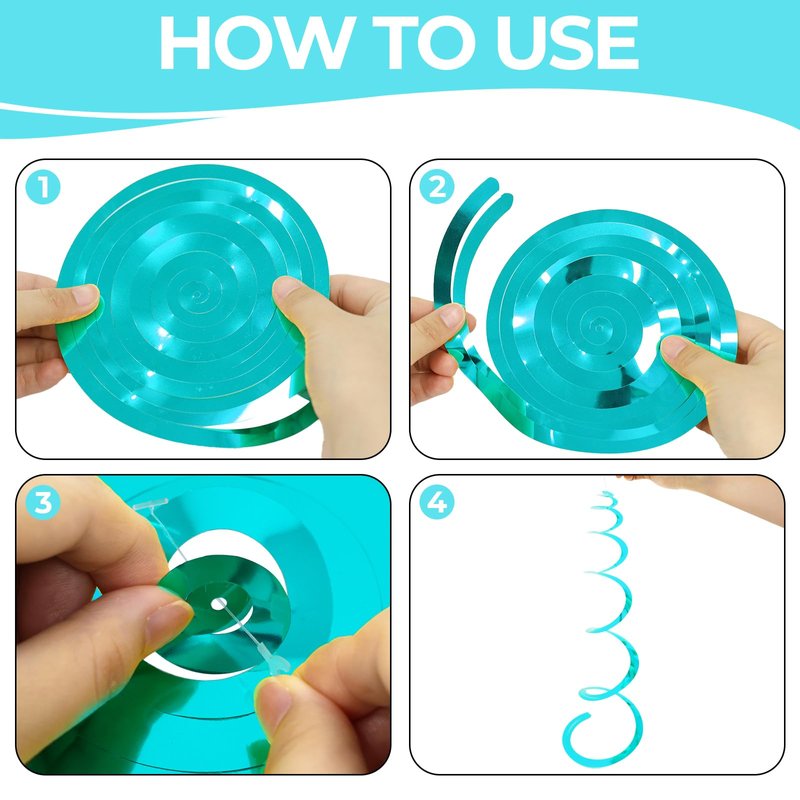 HOW TO USE

1

2

3

4