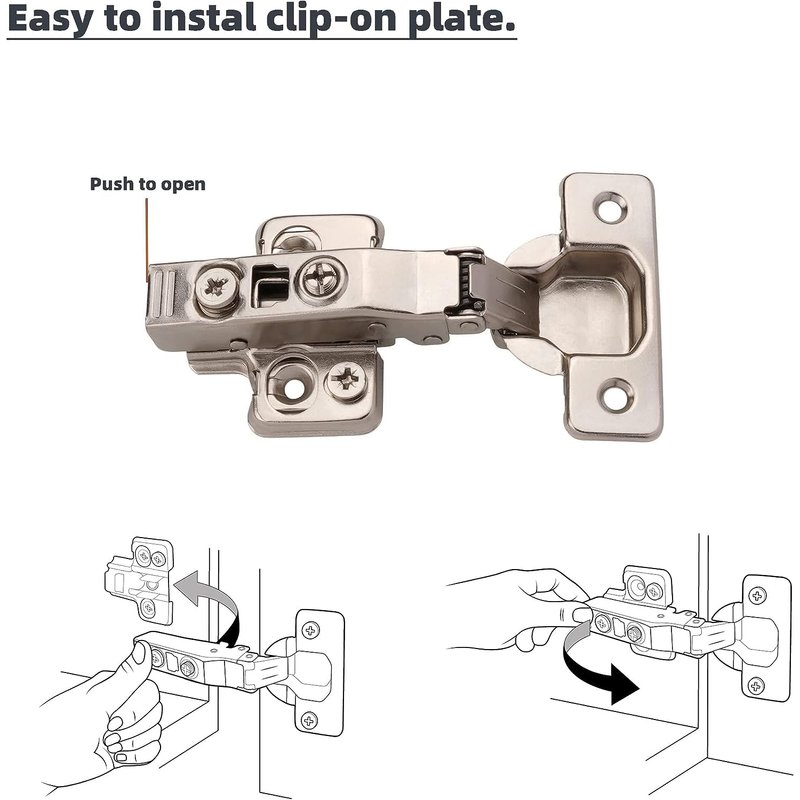 Easy to instal clip-on plate.

Push to open