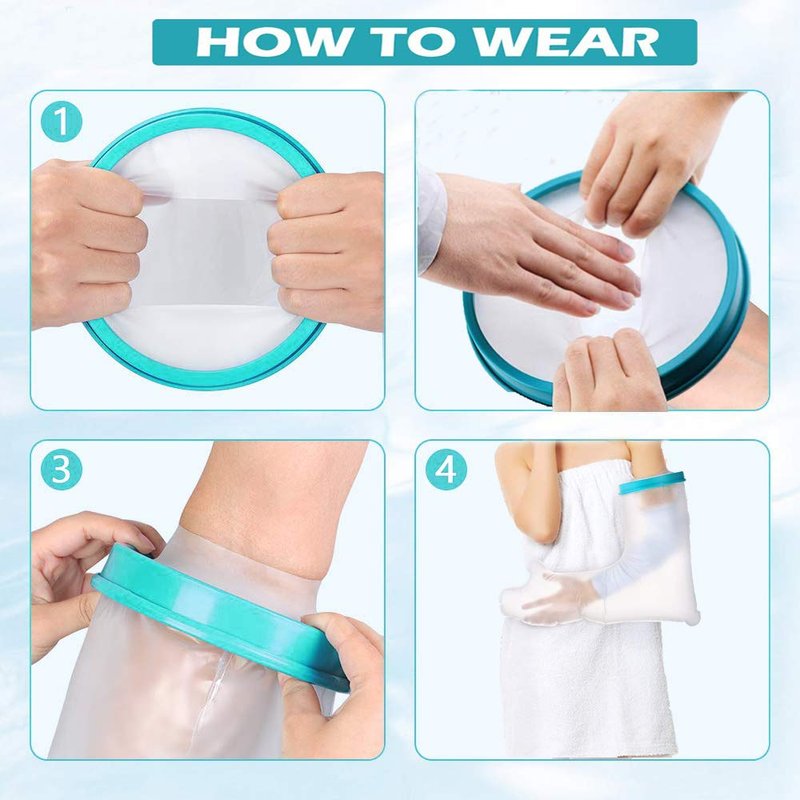 HOW TO WEAR

1

3

4