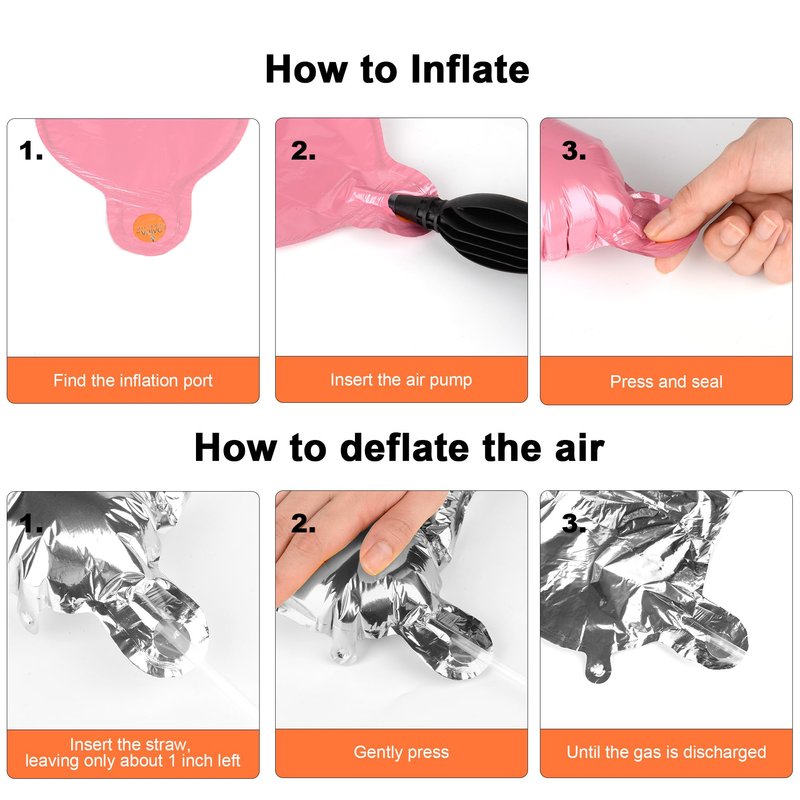 How to Inflate

1.

Find the inflation port

2.

Insert the air pump

3.

Press and seal

How to deflate the air

1.

Insert the straw, leaving only about 1 inch left

2.

Gently press

3.

Until the gas is discharged