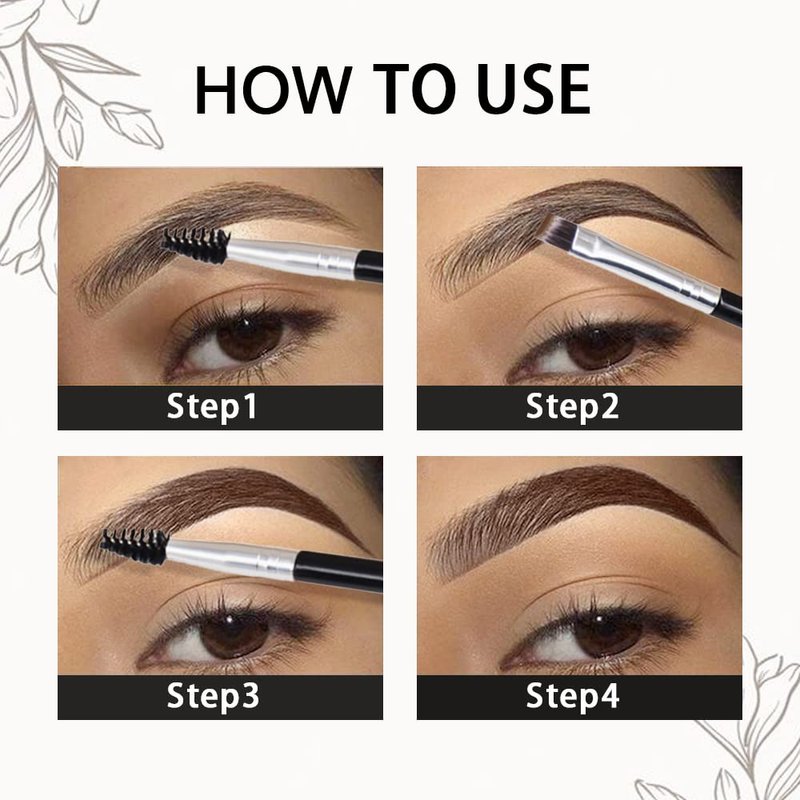 HOW TO USE

Step1

Step2

Step3

Step4