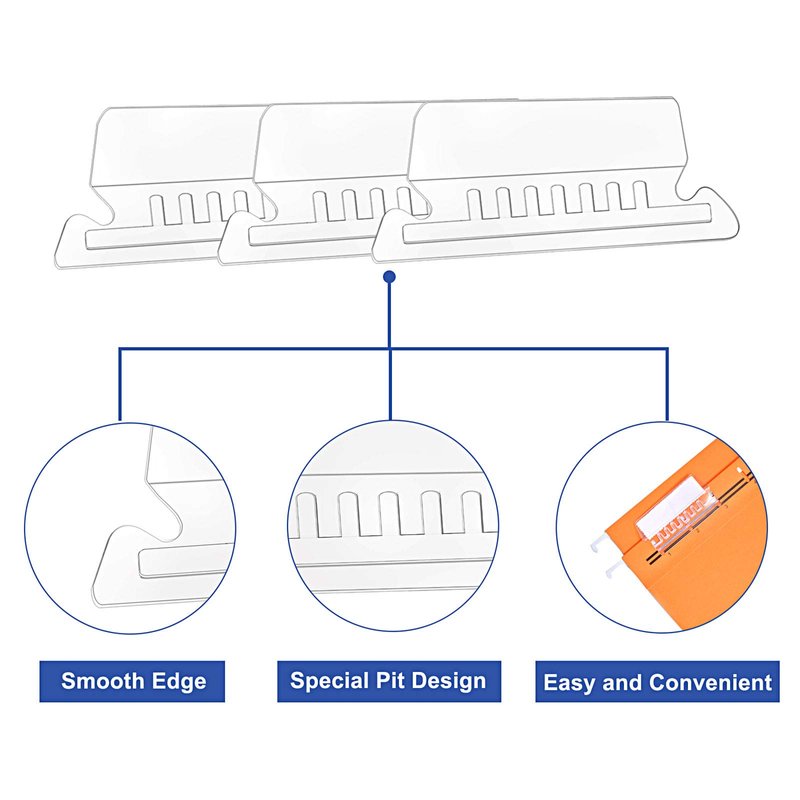 Smooth Edge

Special Pit Design

Easy and Convenient