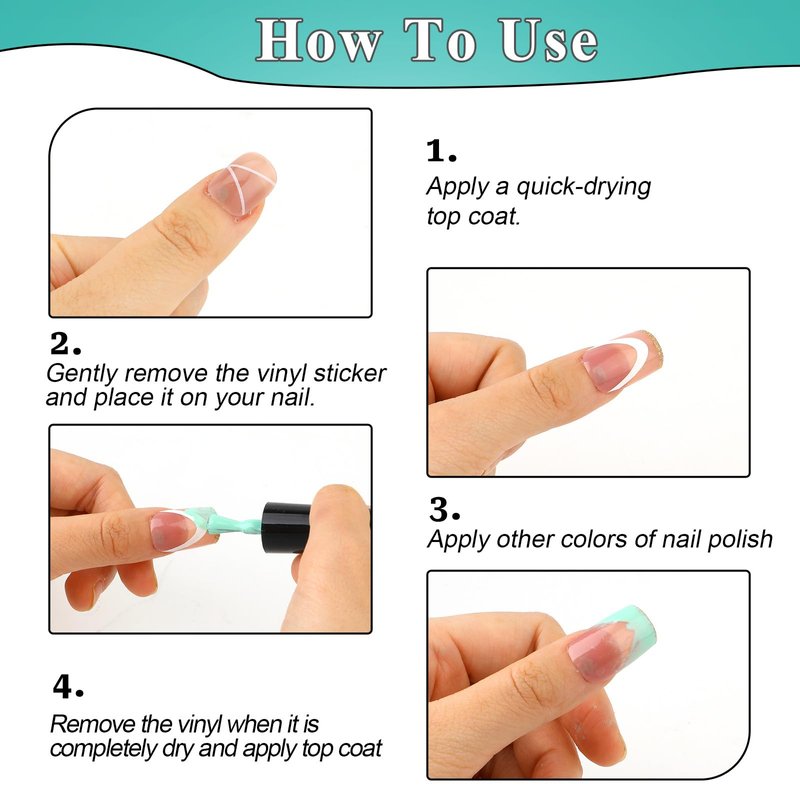 How To Use

1.
Apply a quick-drying top coat.

2.
Gently remove the vinyl sticker and place it on your nail.

3.
Apply other colors of nail polish

4.
Remove the vinyl when it is completely dry and apply top coat