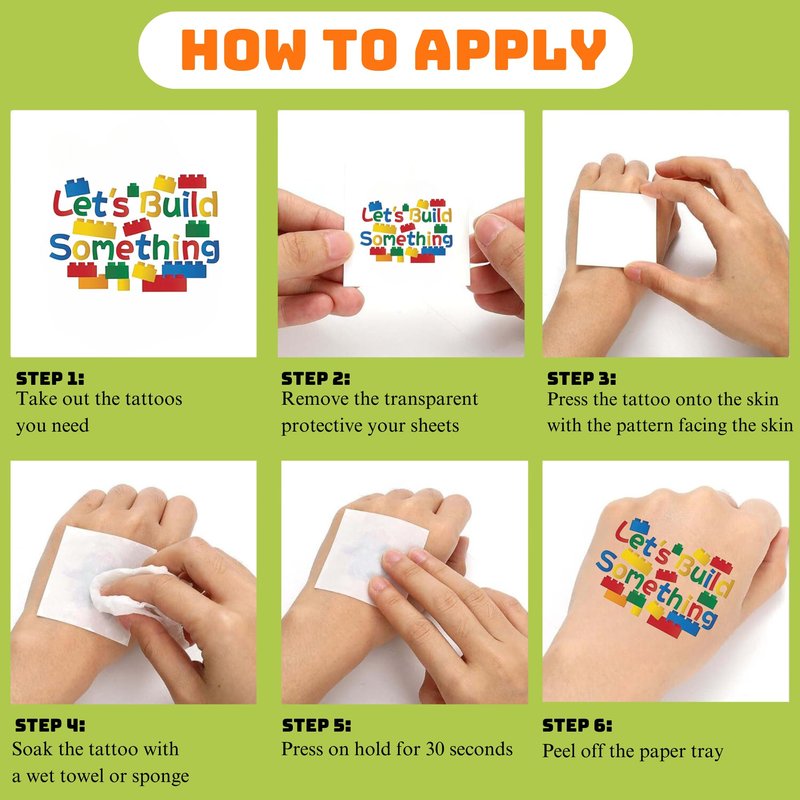 HOW TO APPLY

Let's Build Something

Let's Build Something

STEP 1:
Take out the tattoos you need

STEP 2:
Remove the transparent protective your sheets

STEP 3:
Press the tattoo onto the skin with the pattern facing the skin

Let's Build Something

STEP 4:
Soak the tattoo with a wet towel or sponge

STEP 5:
Press on hold for 30 seconds

STEP 6:
Peel off the paper tray