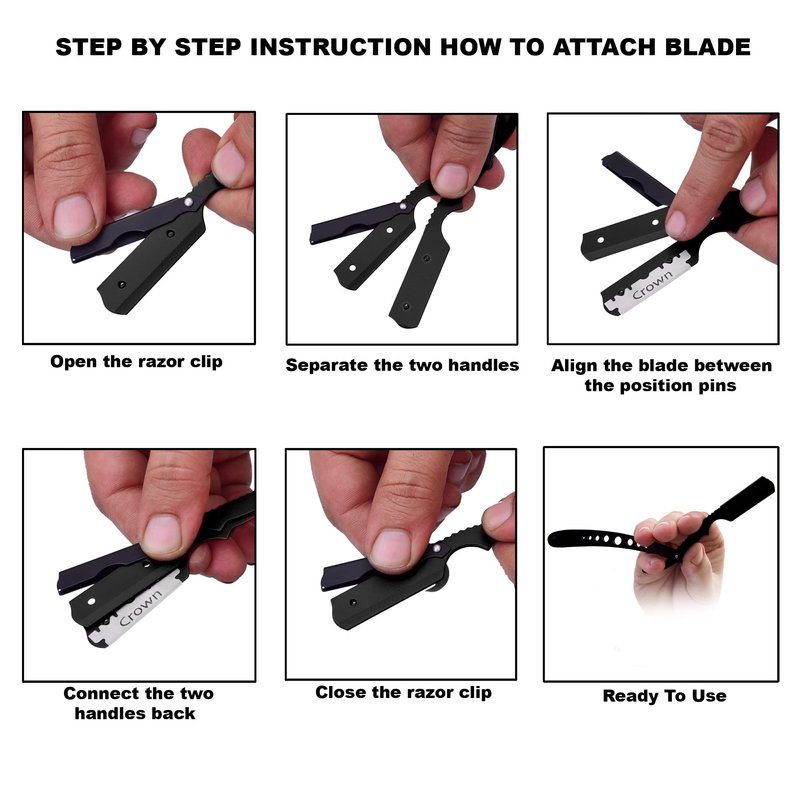 STEP BY STEP INSTRUCTION HOW TO ATTACH BLADE

Open the razor clip

Separate the two handles

Crown

Align the blade between the position pins

Crown

Connect the two handles back

Close the razor clip

Ready To Use