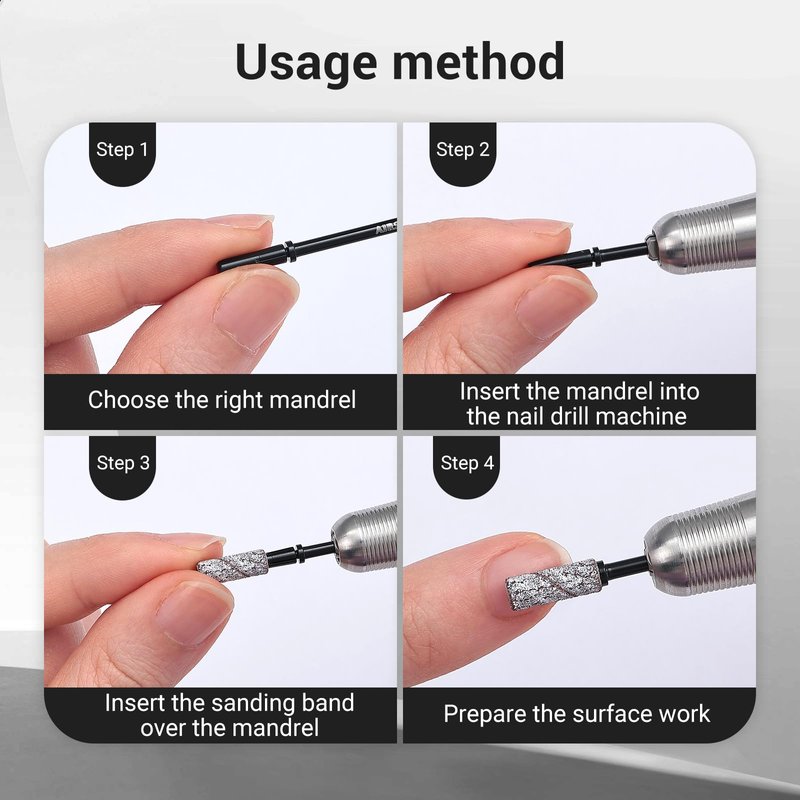 Usage method

Step 1

Choose the right mandrel

Step 2

Insert the mandrel into the nail drill machine

Step 3

Insert the sanding band over the mandrel

Step 4

Prepare the surface work