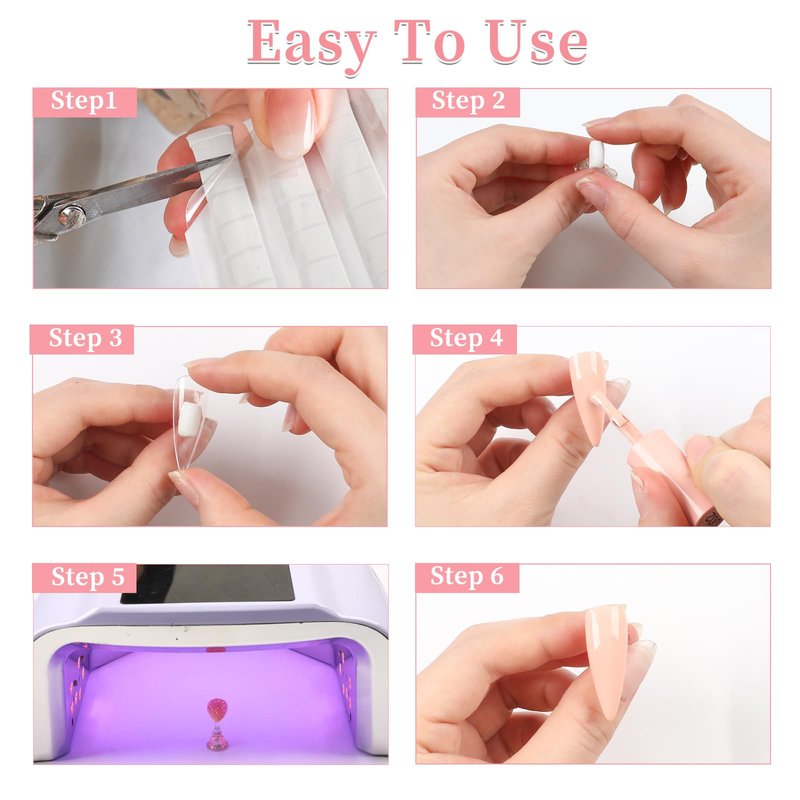 Easy To Use

Step1

Step 2

Step 3

Step 4

Step 5

Step 6