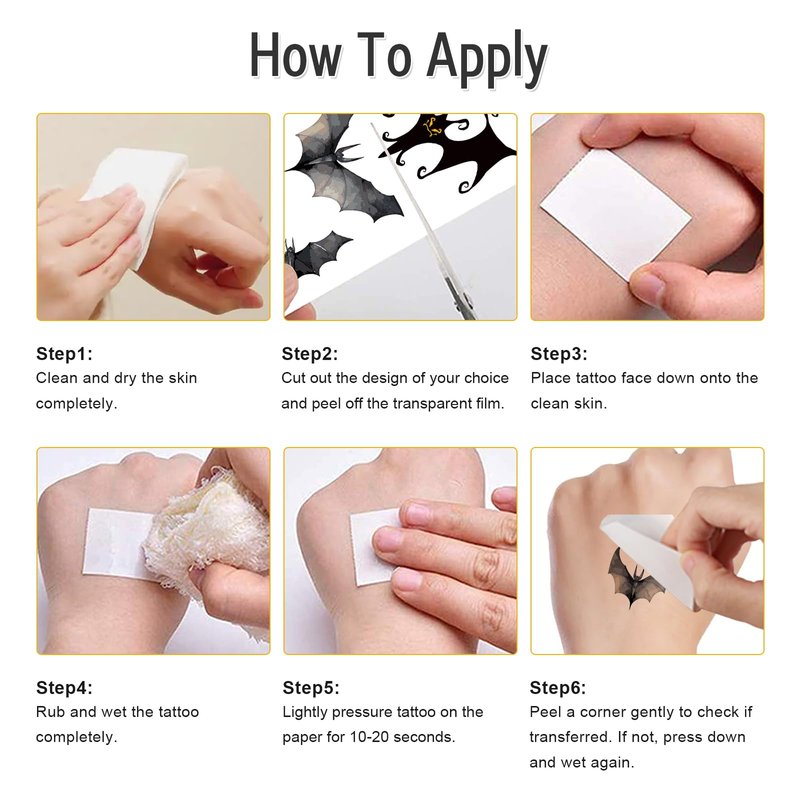 How To Apply

Step1:
Clean and dry the skin completely.

Step2:
Cut out the design of your choice and peel off the transparent film.

Step3:
Place tattoo face down onto the clean skin.

Step4:
Rub and wet the tattoo completely.

Step5:
Lightly pressure tattoo on the paper for 10-20 seconds.

Step6:
Peel a corner gently to check if transferred. If not, press down and wet again.