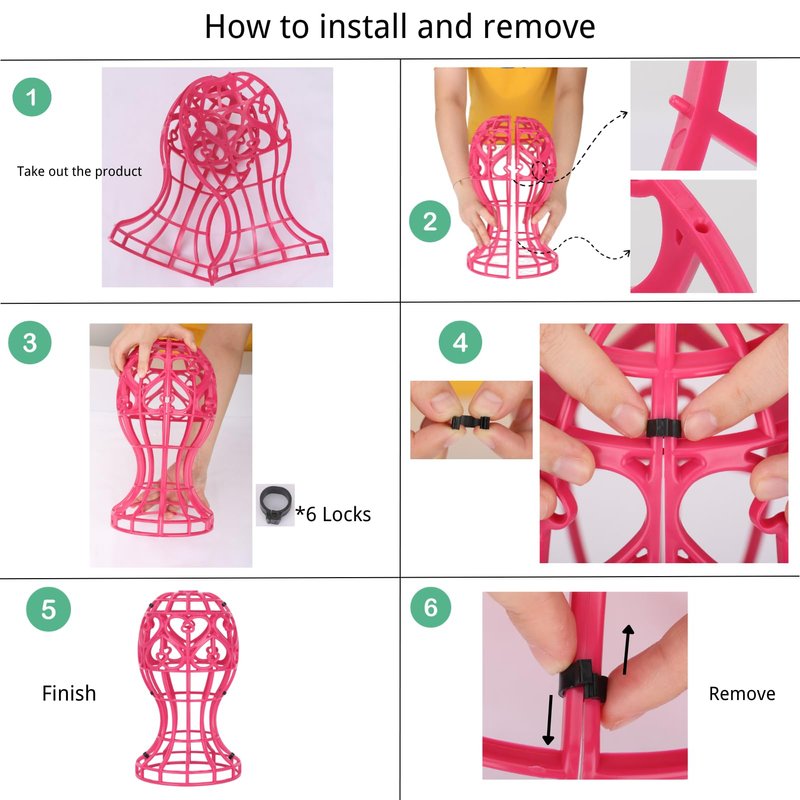 How to install and remove

1

Take out the product

2

3

*6 Locks

4

5

Finish

6

Remove