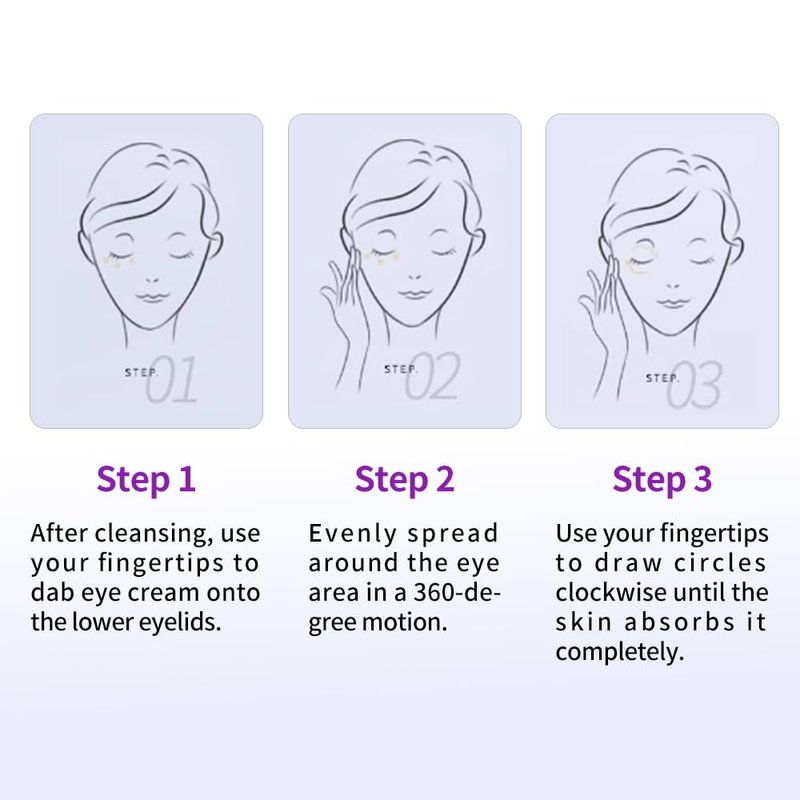 STEP. 01

STEP. 02

STEP. 03

Step 1

After cleansing, use your fingertips to dab eye cream onto the lower eyelids.

Step 2

Evenly spread around the eye area in a 360-degree motion.

Step 3

Use your fingertips to draw circles clockwise until the skin absorbs it completely.