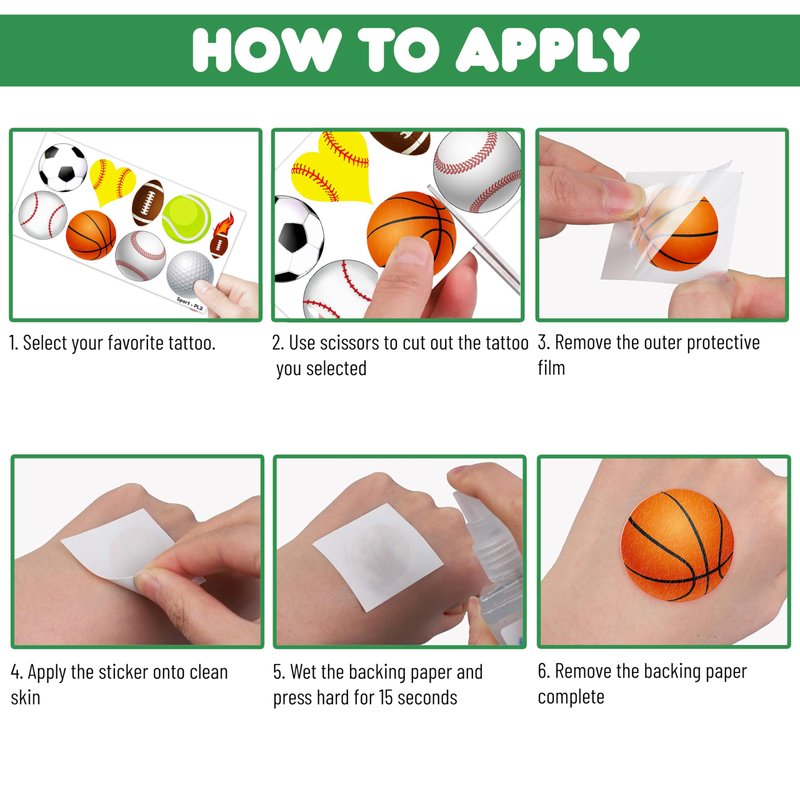 HOW TO APPLY

Sport - PL2

1. Select your favorite tattoo.

2. Use scissors to cut out the tattoo you selected

3. Remove the outer protective film

4. Apply the sticker onto clean skin

5. Wet the backing paper and press hard for 15 seconds

6. Remove the backing paper complete