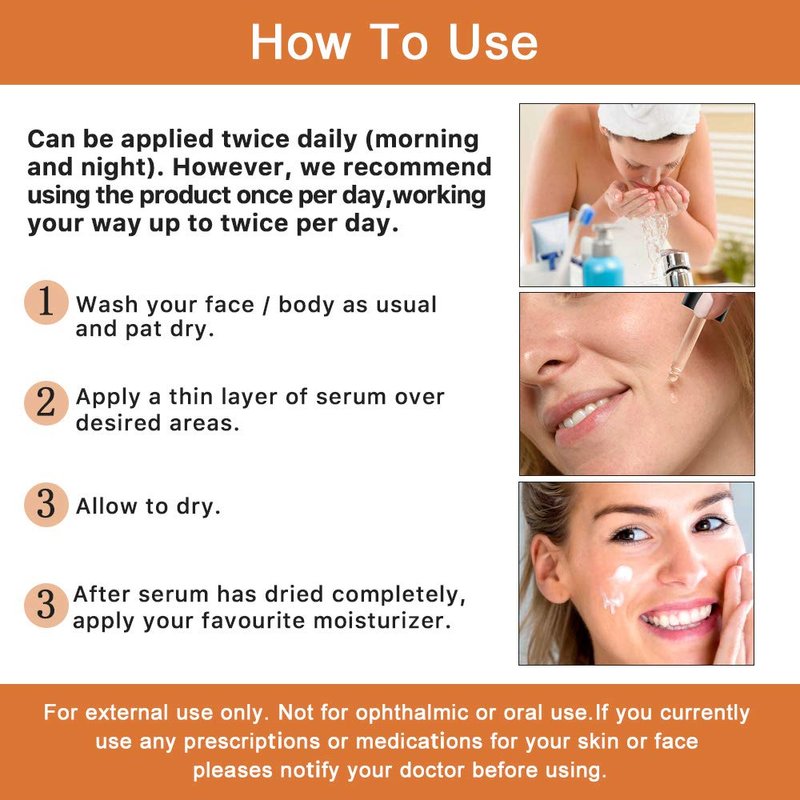 How To Use

Can be applied twice daily (morning and night). However, we recommend using the product once per day,working your way up to twice per day.

1 Wash your face / body as usual and pat dry.

2 Apply a thin layer of serum over desired areas.

3 Allow to dry.

3 After serum has dried completely, apply your favourite moisturizer.

For external use only. Not for ophthalmic or oral use.If you currently use any prescriptions or medications for your skin or face pleases notify your doctor before using.