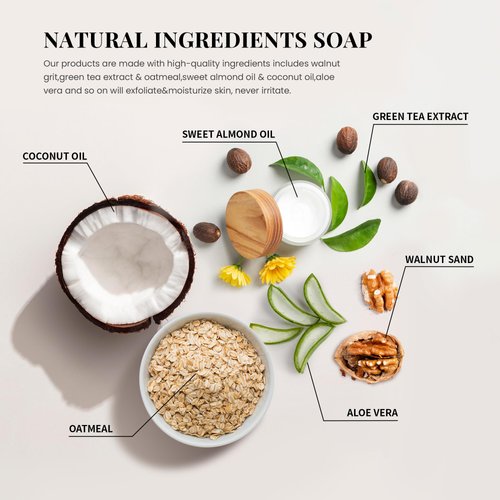 NATURAL INGREDIENTS SOAP

Our products are made with high-quality ingredients includes walnut grit,green tea extract & oatmeal,sweet almond oil & coconut oil,aloe vera and so on will exfoliate&moisturize skin, never irritate.

GREEN TEA EXTRACT

SWEET ALMOND OIL

COCONUT OIL

WALNUT SAND

ALOE VERA

OATMEAL