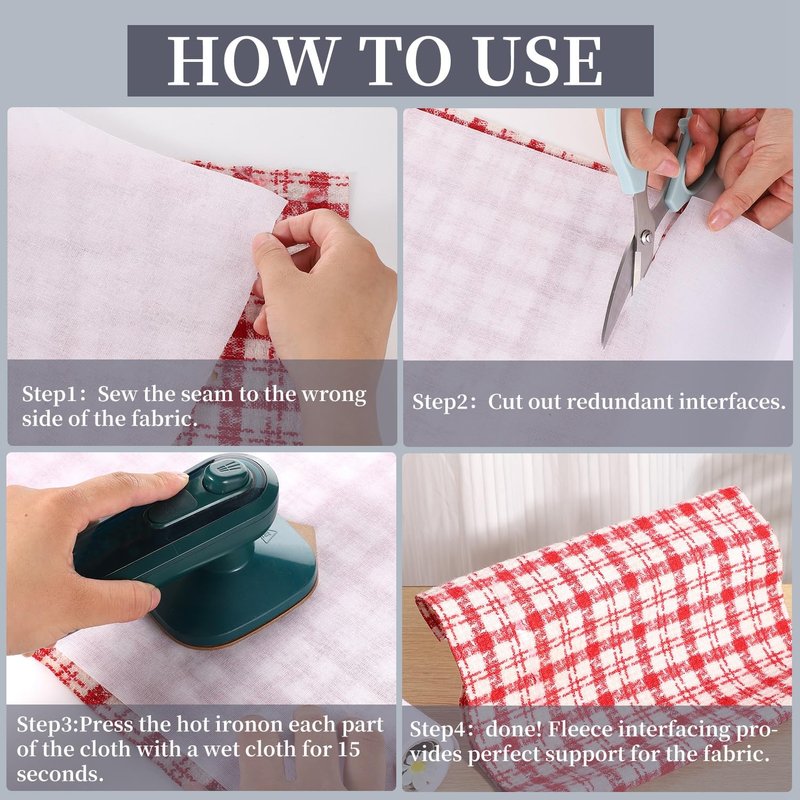 HOW TO USE

Step1: Sew the seam to the wrong side of the fabric.

Step2: Cut out redundant interfaces.

Step3:Press the hot ironon each part of the cloth with a wet cloth for 15 seconds.

Step4: done! Fleece interfacing provides perfect support for the fabric.