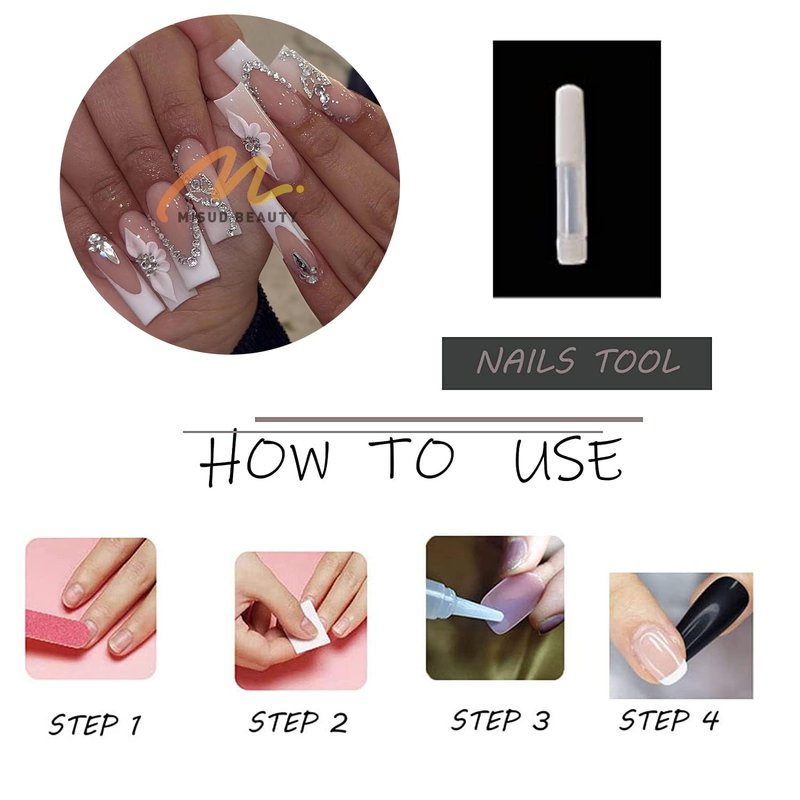 M.
MISUD BEAUTY

NAILS TOOL

HOW TO USE

STEP 1

STEP 2

STEP 3

STEP 4