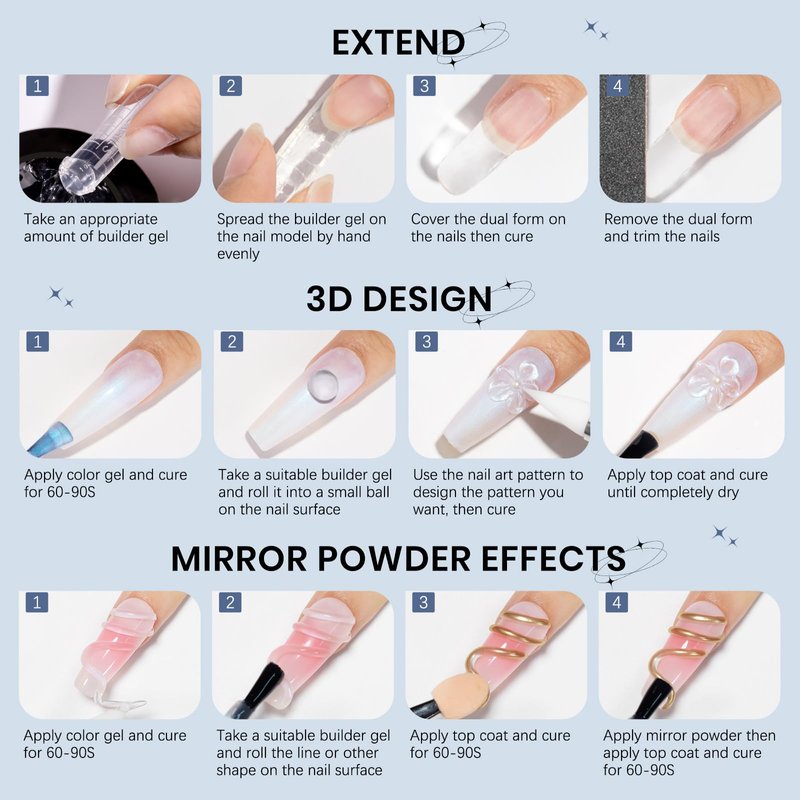 EXTEND

1
Take an appropriate amount of builder gel

2
Spread the builder gel on the nail model by hand evenly

3
Cover the dual form on the nails then cure

4
Remove the dual form and trim the nails

3D DESIGN

1
Apply color gel and cure for 60-90S

2
Take a suitable builder gel and roll it into a small ball on the nail surface

3
Use the nail art pattern to design the pattern you want, then cure

4
Apply top coat and cure until completely dry

MIRROR POWDER EFFECTS

1
Apply color gel and cure for 60-90S

2
Take a suitable builder gel and roll the line or other shape on the nail surface

3
Apply top coat and cure for 60-90S

4
Apply mirror powder then apply top coat and cure for 60-90S