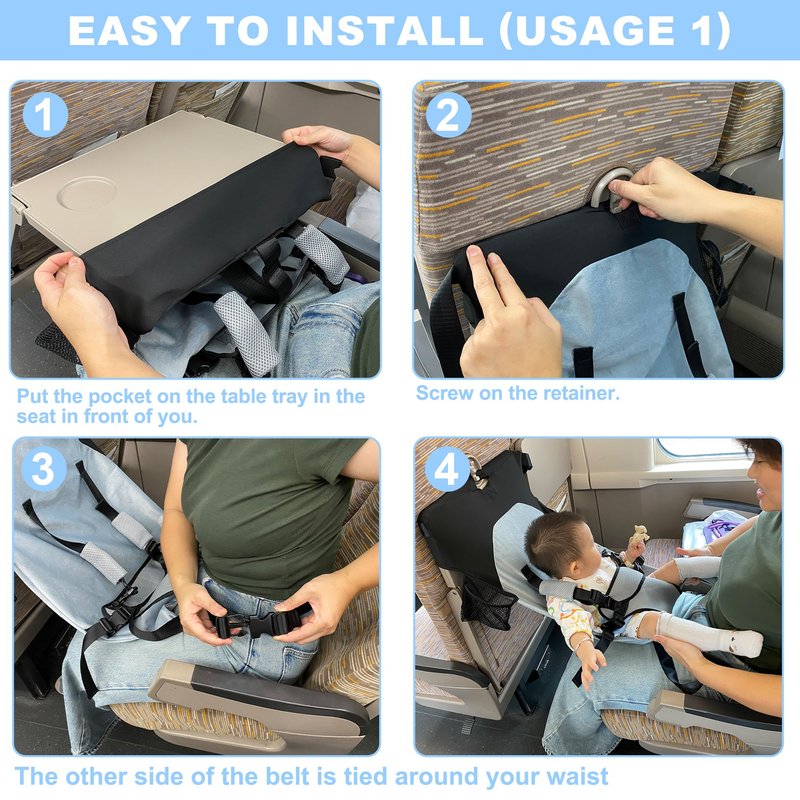 EASY TO INSTALL (USAGE 1)

1

Put the pocket on the table tray in the seat in front of you.

2

Screw on the retainer.

3

4

The other side of the belt is tied around your waist