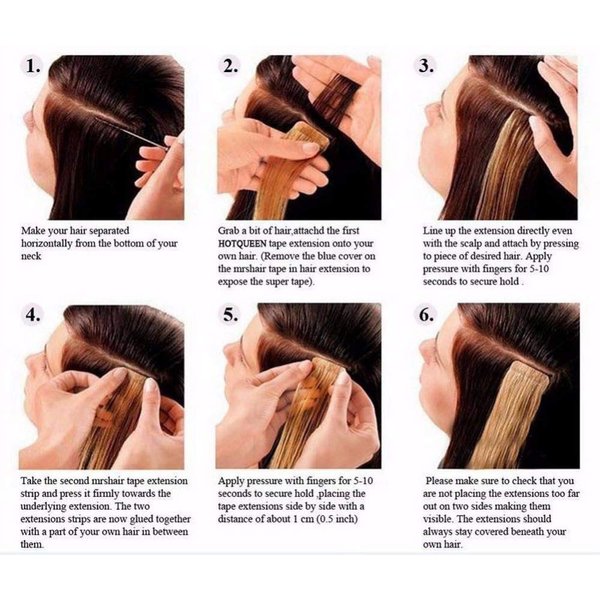 1.

Make your hair separated horizontally from the bottom of your neck

2.

Grab a bit of hair,attachd the first HOTQUEEN tape extension onto your own hair. (Remove the blue cover on the mrshair tape in hair extension to expose the super tape).

3.

Line up the extension directly even with the scalp and attach by pressing to piece of desired hair. Apply pressure with fingers for 5-10 seconds to secure hold .

4.

Take the second mrshair tape extension strip and press it firmly towards the underlying extension. The two extensions strips are now glued together with a part of your own hair in between them.

5.

Apply pressure with fingers for 5-10 seconds to secure hold ,placing the tape extensions side by side with a distance of about 1 cm (0.5 inch)

6.

Please make sure to check that you are not placing the extensions too far out on two sides making them visible. The extensions should always stay covered beneath your own hair.