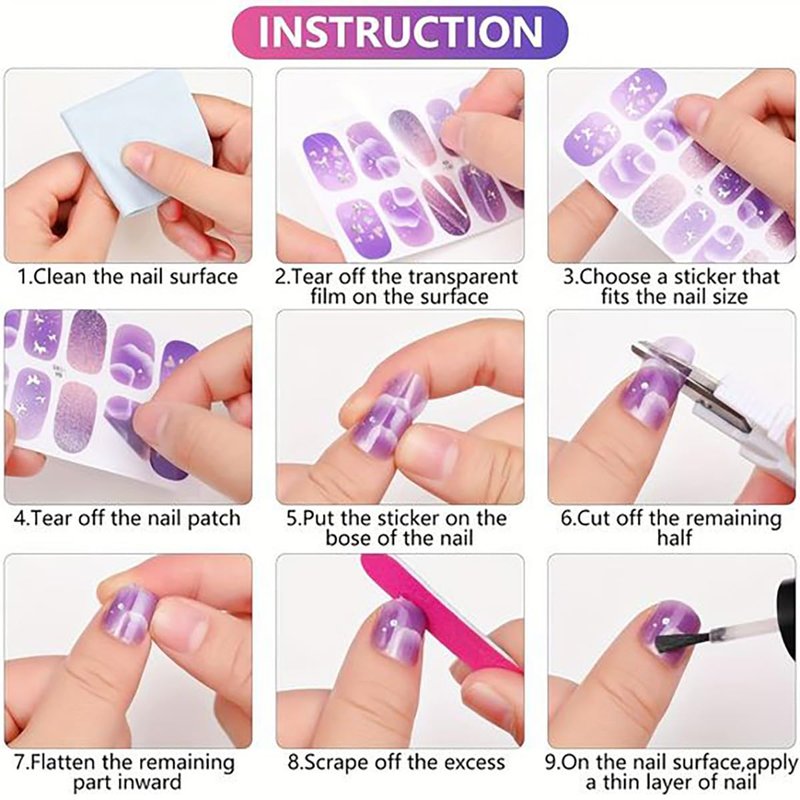 INSTRUCTION

1.Clean the nail surface

2.Tear off the transparent film on the surface

3.Choose a sticker that fits the nail size

4.Tear off the nail patch

5.Put the sticker on the bose of the nail

6.Cut off the remaining half

7.Flatten the remaining part inward

8.Scrape off the excess

9.On the nail surface,apply a thin layer of nail