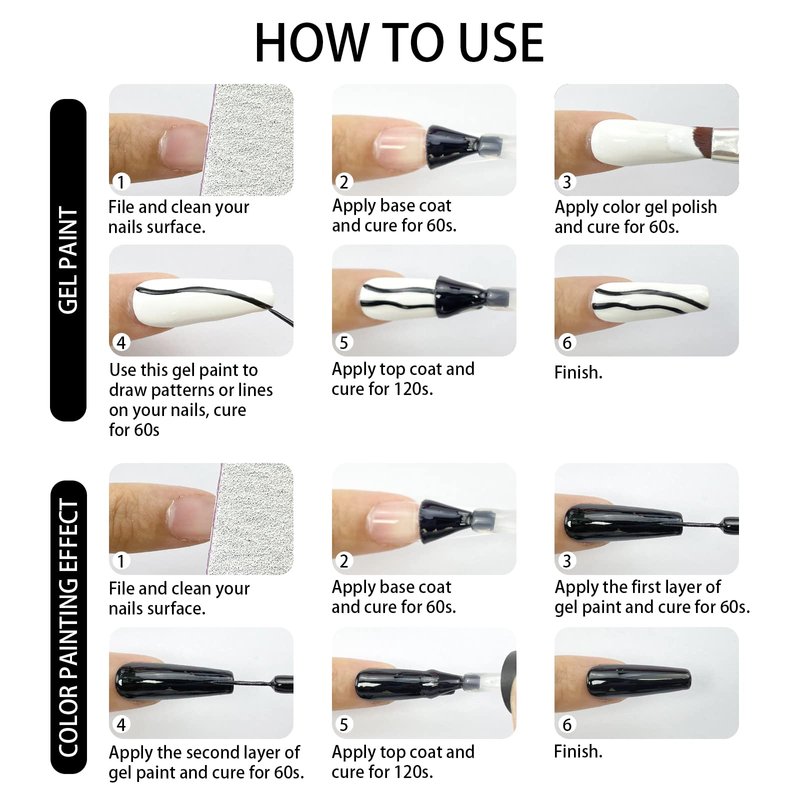 HOW TO USE

GEL PAINT

1
File and clean your nails surface.

2
Apply base coat and cure for 60s.

3
Apply color gel polish and cure for 60s.

4
Use this gel paint to draw patterns or lines on your nails, cure for 60s

5
Apply top coat and cure for 120s.

6
Finish.

COLOR PAINTING EFFECT

1
File and clean your nails surface.

2
Apply base coat and cure for 60s.

3
Apply the first layer of gel paint and cure for 60s.

4
Apply the second layer of gel paint and cure for 60s.

5
Apply top coat and cure for 120s.

6
Finish.