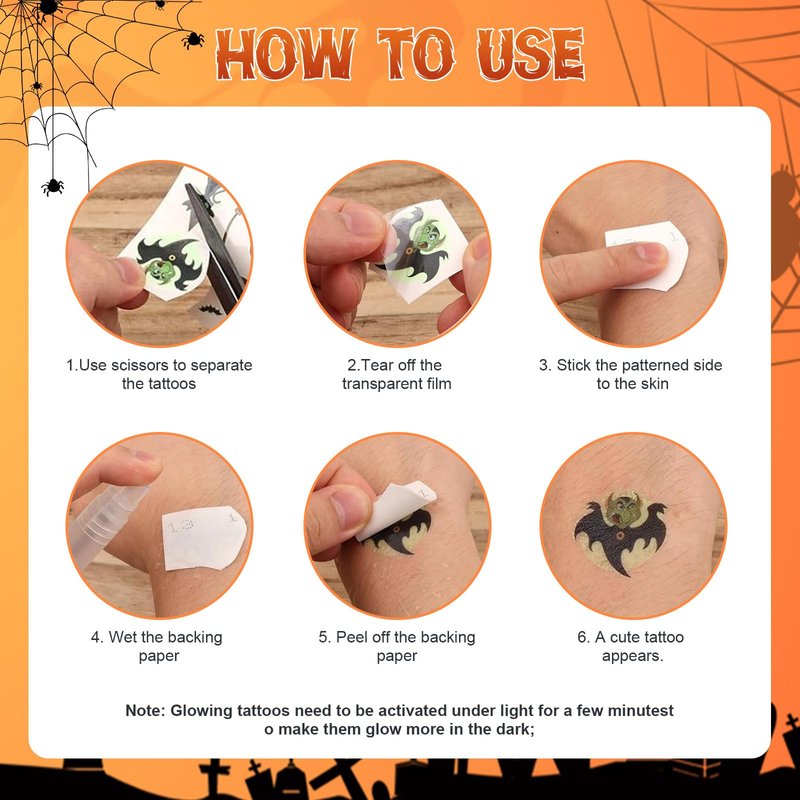 HOW TO USE

1.Use scissors to separate the tattoos

2.Tear off the transparent film

3. Stick the patterned side to the skin

4. Wet the backing paper

5. Peel off the backing paper

6. A cute tattoo appears.

Note: Glowing tattoos need to be activated under light for a few minutest o make them glow more in the dark;