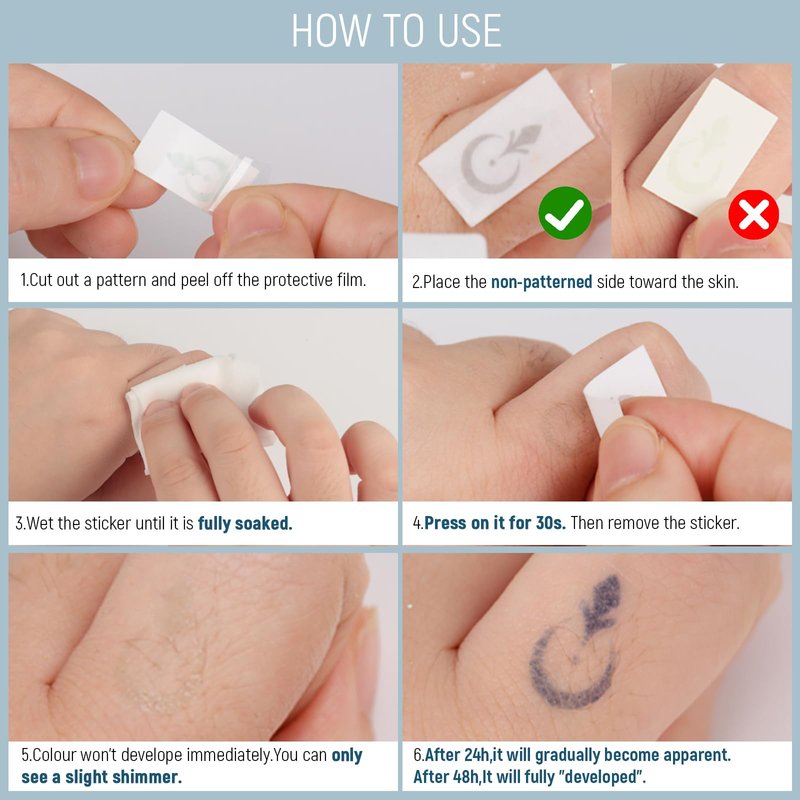 HOW TO USE

1.Cut out a pattern and peel off the protective film.

2.Place the non-patterned side toward the skin.

3.Wet the sticker until it is fully soaked.

4.Press on it for 30s. Then remove the sticker.

5.Colour won't develope immediately.You can only see a slight shimmer.

6.After 24h,it will gradually become apparent. After 48h,It will fully "developed".