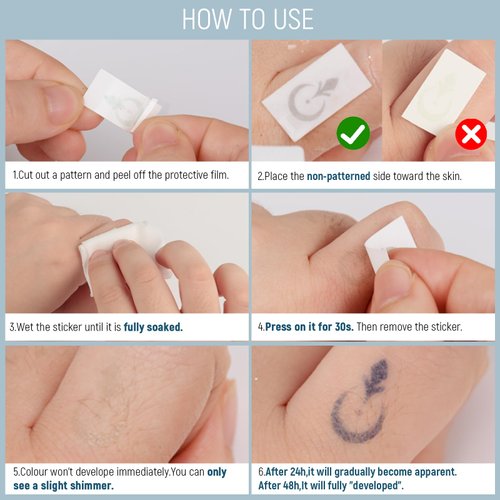 HOW TO USE

1.Cut out a pattern and peel off the protective film.

2.Place the non-patterned side toward the skin.

3.Wet the sticker until it is fully soaked.

4.Press on it for 30s. Then remove the sticker.

5.Colour won't develope immediately.You can only see a slight shimmer.

6.After 24h,it will gradually become apparent. After 48h,It will fully "developed".