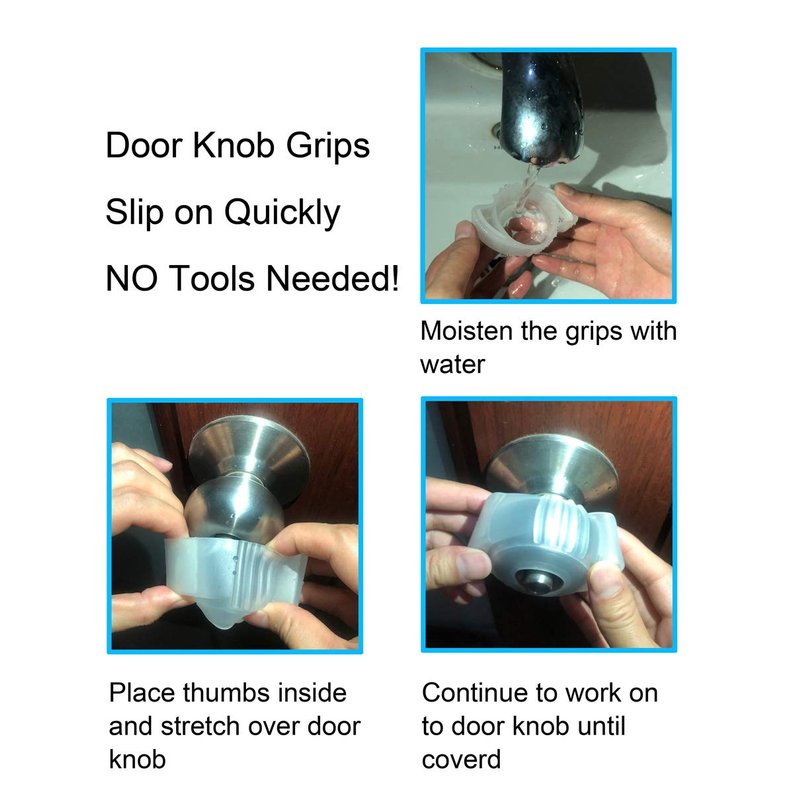 Door Knob Grips

Slip on Quickly

NO Tools Needed!

Moisten the grips with water

Place thumbs inside and stretch over door knob

Continue to work on to door knob until coverd