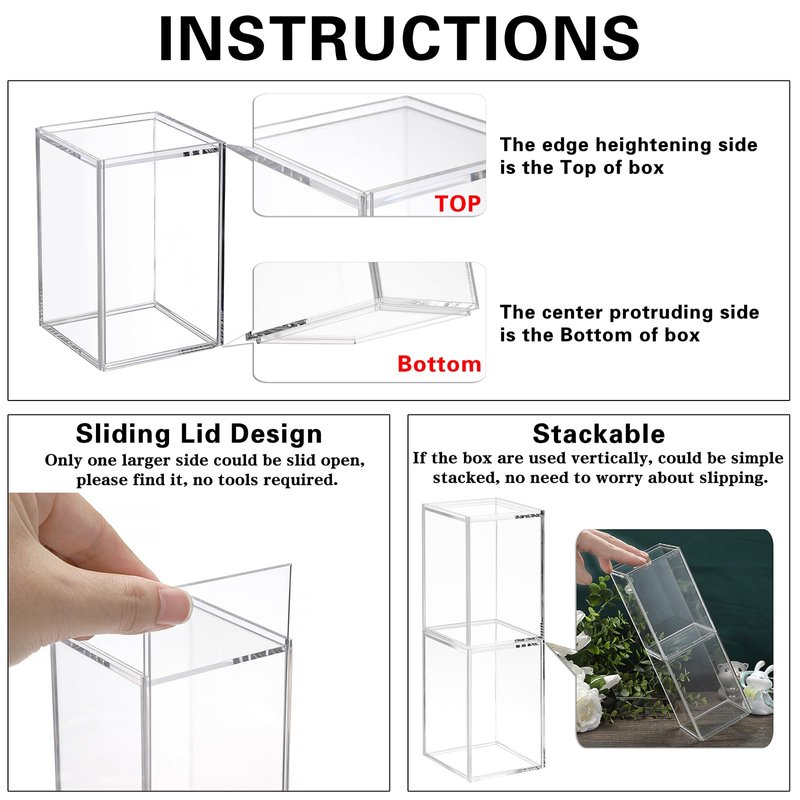 INSTRUCTIONS

TOP

The edge heightening side is the Top of box

Bottom

The center protruding side is the Bottom of box

Sliding Lid Design

Only one larger side could be slid open, please find it, no tools required.

Stackable

If the box are used vertically, could be simple stacked, no need to worry about slipping.