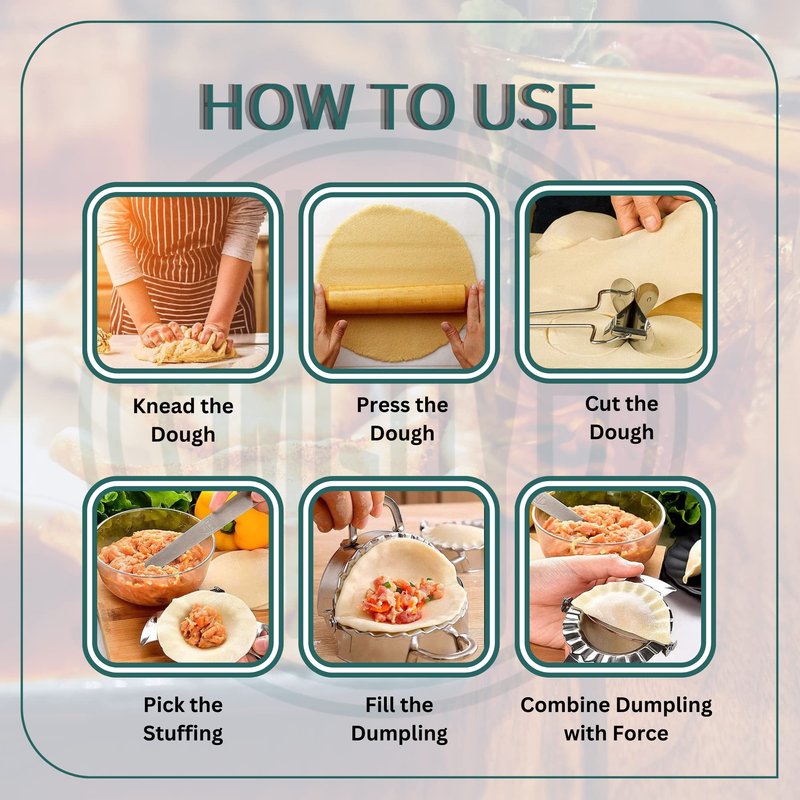 HOW TO USE

Knead the Dough

Press the Dough

Cut the Dough

Pick the Stuffing

Fill the Dumpling

Combine Dumpling with Force