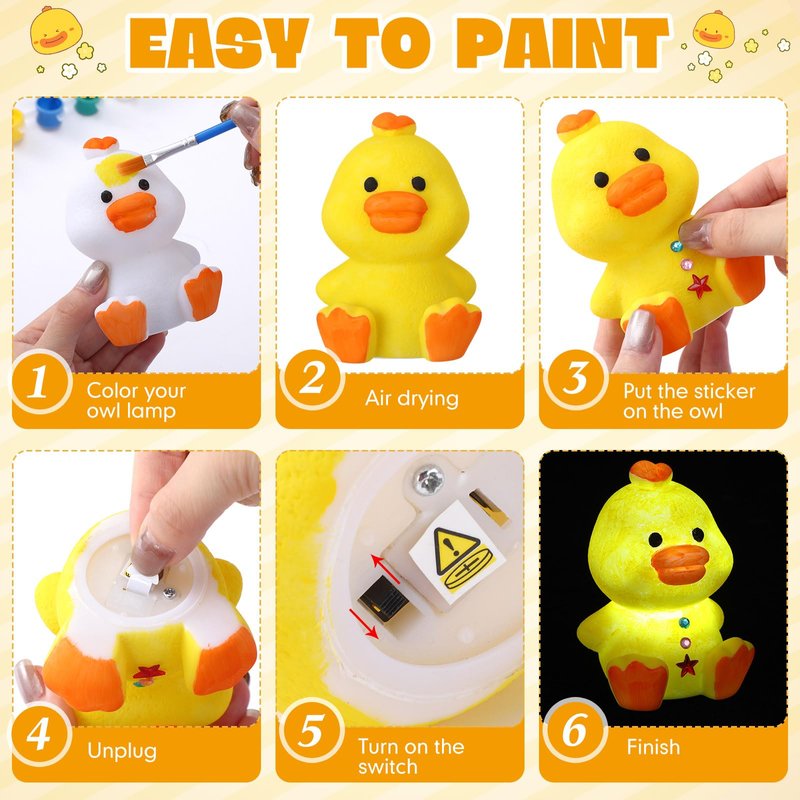 EASY TO PAINT

1 Color your owl lamp

2 Air drying

3 Put the sticker on the owl

4 Unplug

5 Turn on the switch

6 Finish