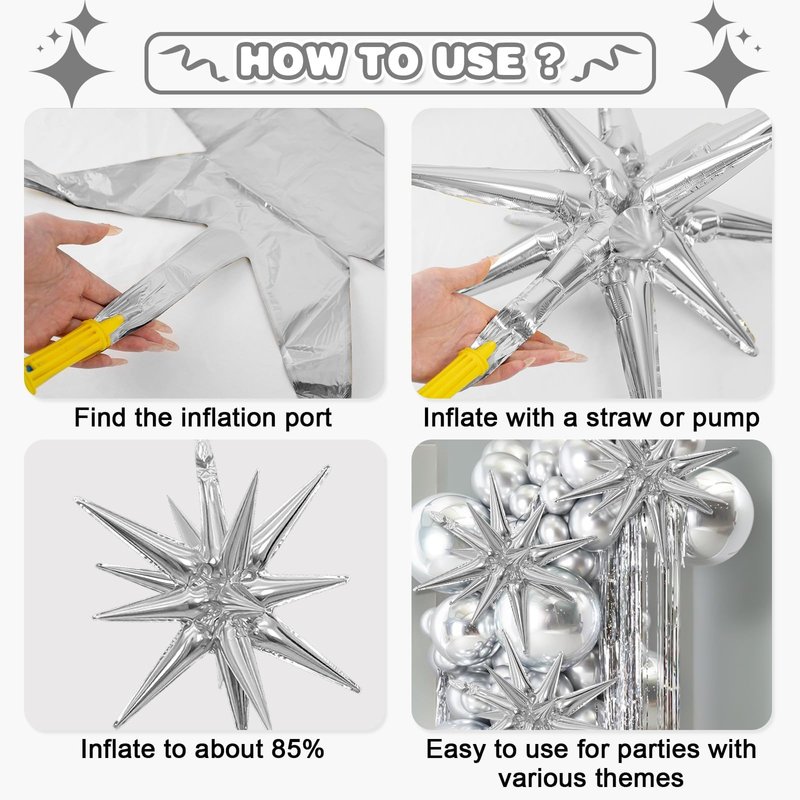 HOW TO USE ?

Find the inflation port

Inflate with a straw or pump

Inflate to about 85%

Easy to use for parties with various themes