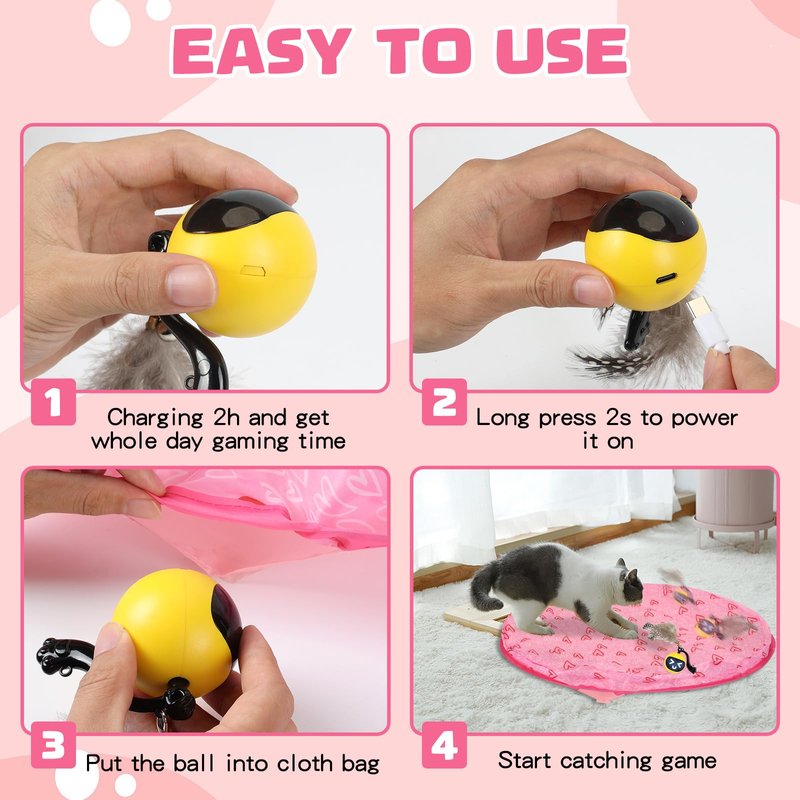 EASY TO USE

1 Charging 2h and get whole day gaming time

2 Long press 2s to power it on

3 Put the ball into cloth bag

4 Start catching game