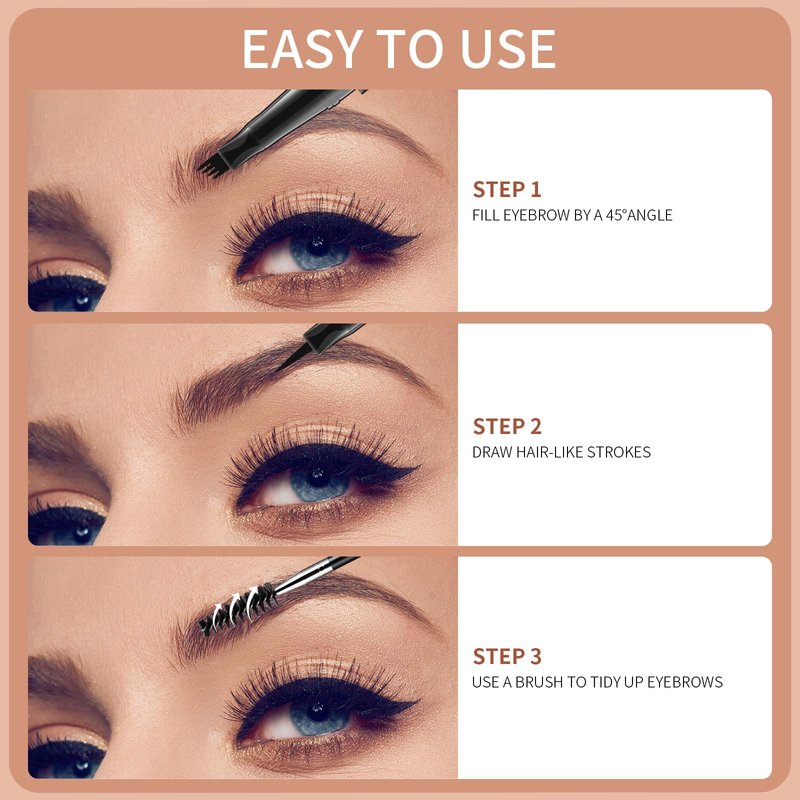 EASY TO USE

STEP 1
FILL EYEBROW BY A 45°ANGLE

STEP 2
DRAW HAIR-LIKE STROKES

STEP 3
USE A BRUSH TO TIDY UP EYEBROWS