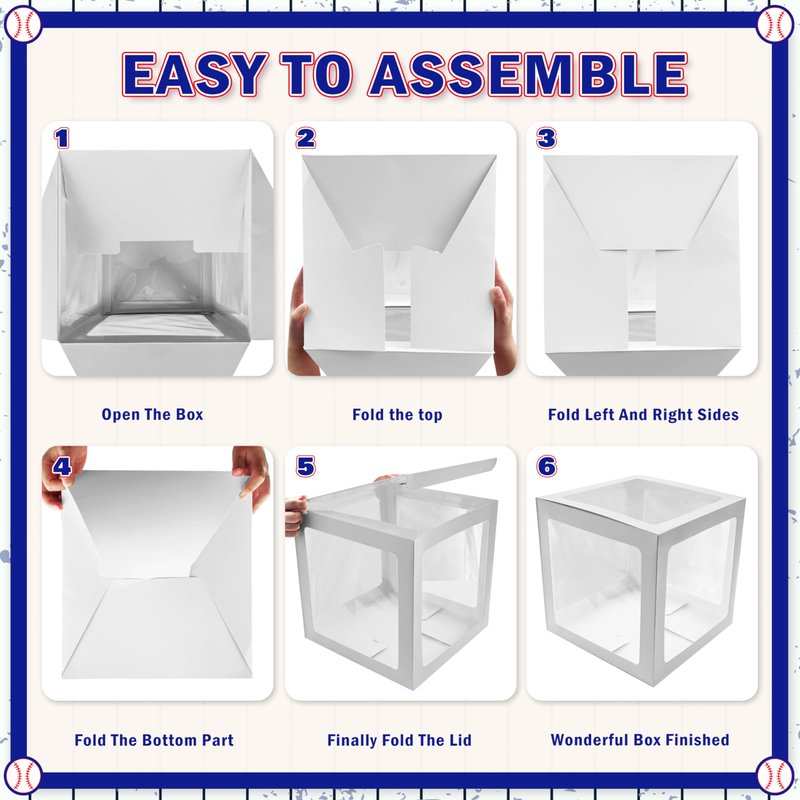 EASY TO ASSEMBLE

1

Open The Box

2

Fold the top

3

Fold Left And Right Sides

4

Fold The Bottom Part

5

Finally Fold The Lid

6

Wonderful Box Finished