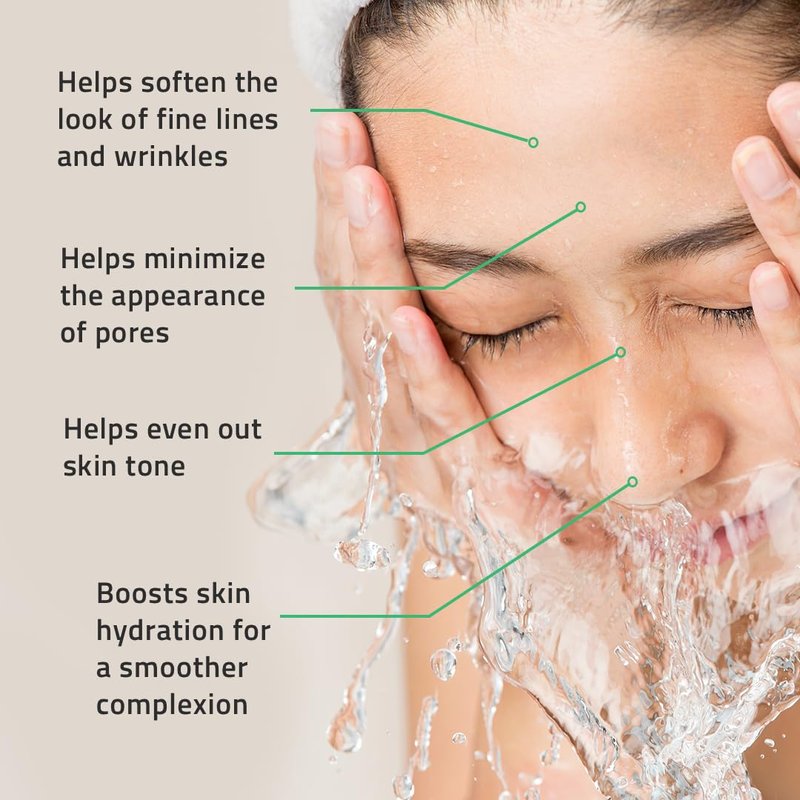 Helps soften the look of fine lines and wrinkles

Helps minimize the appearance of pores

Helps even out skin tone

Boosts skin hydration for a smoother complexion